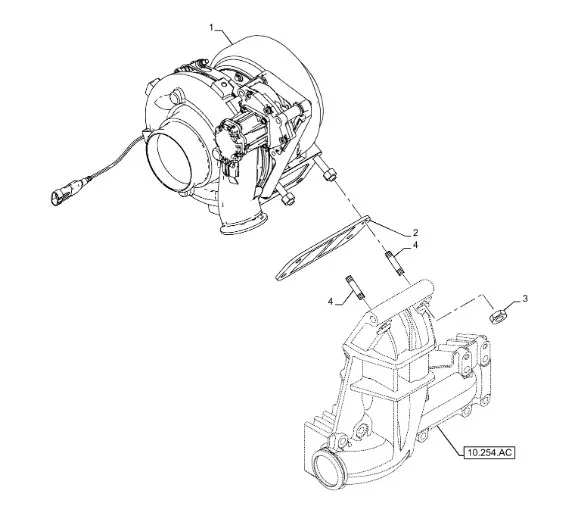 1
2
4
4
3
10.254.AC